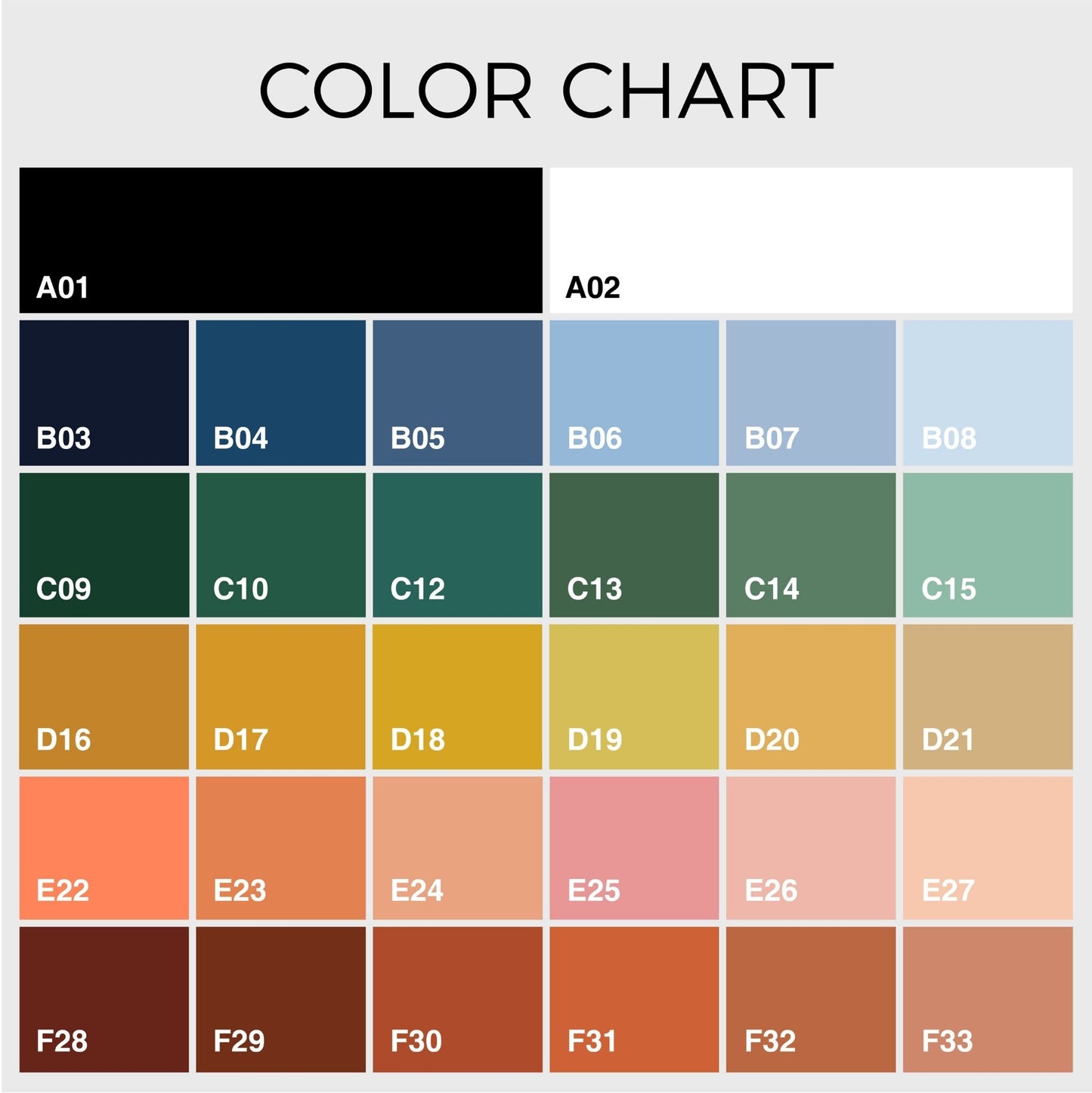 COLOR CHART

A01
A02

B03
B04
B05
B06
B07
B08

C09
C10
C12
C13
C14
C15

D16
D17
D18
D19
D20
D21

E22
E23
E24
E25
E26
E27

F28
F29
F30
F31
F32
F33